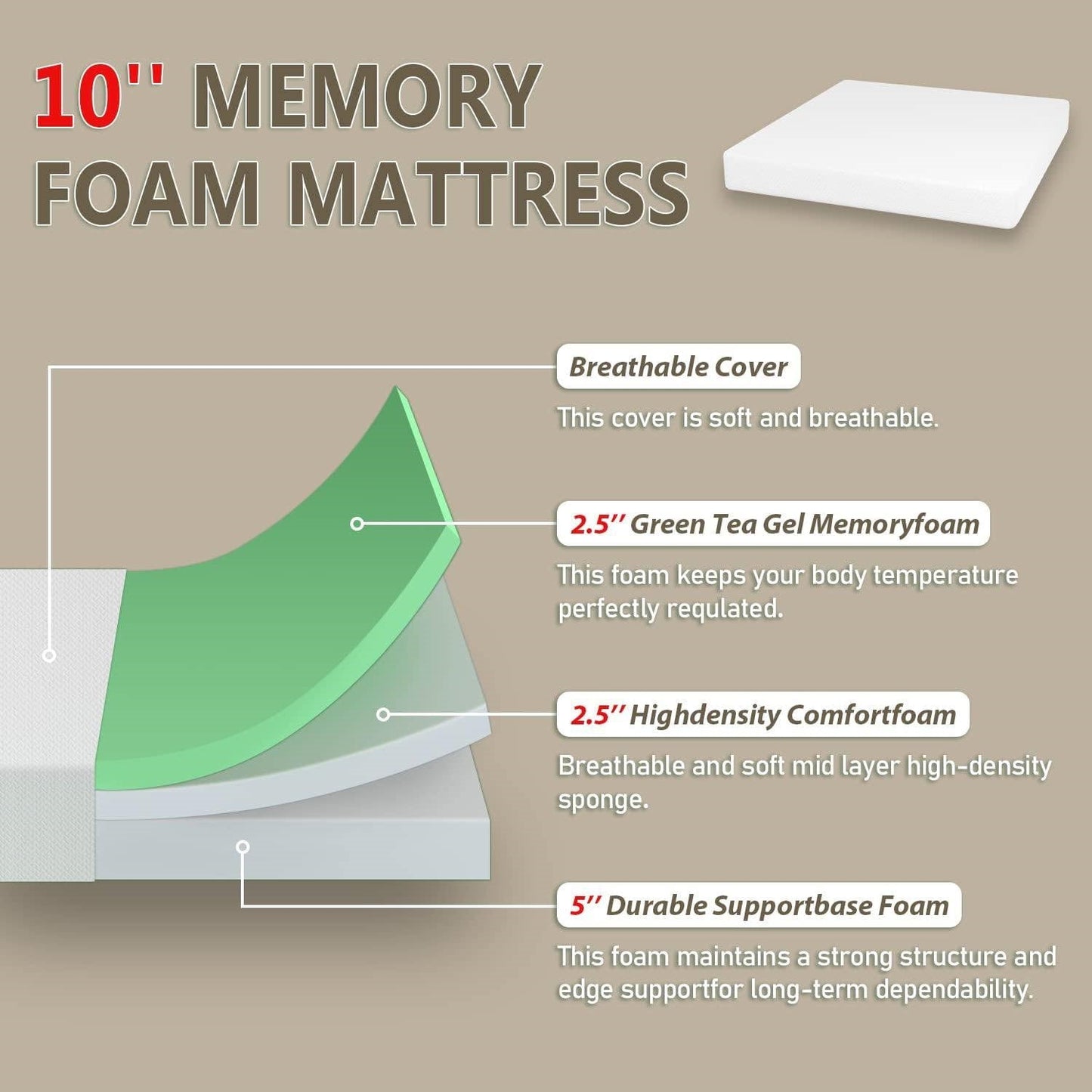 10'' MEMORY FOAM MATTRESS

Breathable Cover

This cover is soft and breathable.

2.5'' Green Tea Gel Memoryfoam

This foam keeps your body temperature perfectly requlated.

2.5'' Highdensity Comfortfoam

Breathable and soft mid layer high-density sponge.

5'' Durable Supportbase Foam

This foam maintains a strong structure and edge supportfor long-term dependability.