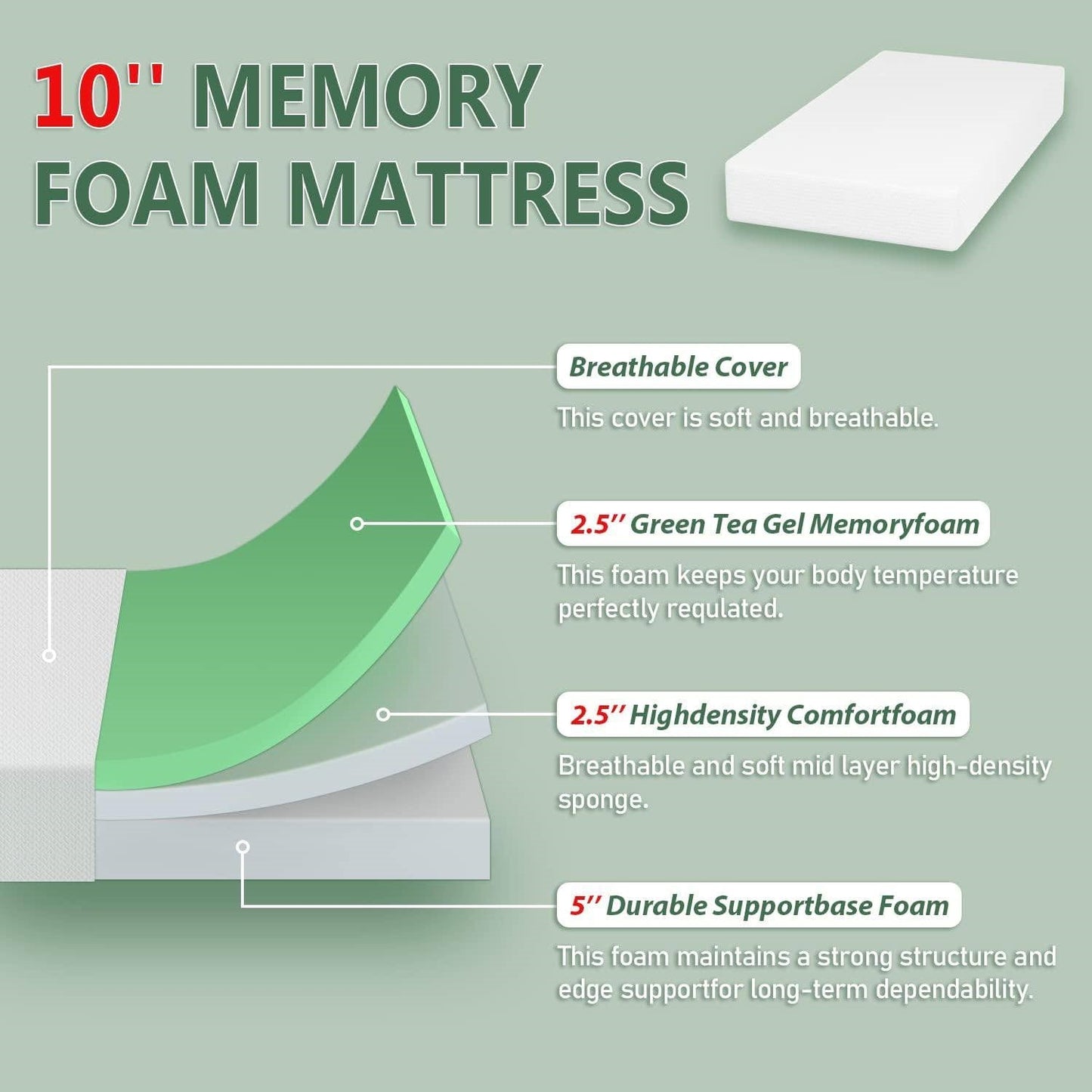 10'' MEMORY FOAM MATTRESS

Breathable Cover

This cover is soft and breathable.

2.5'' Green Tea Gel Memoryfoam

This foam keeps your body temperature perfectly requlated.

2.5'' Highdensity Comfortfoam

Breathable and soft mid layer high-density sponge.

5'' Durable Supportbase Foam

This foam maintains a strong structure and edge supportfor long-term dependability.